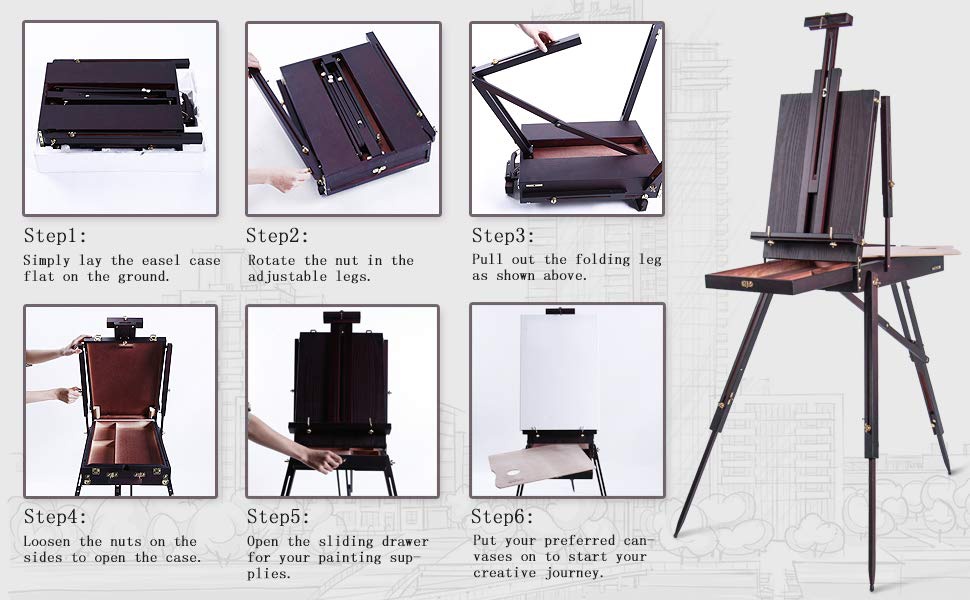 Step1:
Simply lay the easel case flat on the ground.

Step2:
Rotate the nut in the adjustable legs.

Step3:
Pull out the folding leg as shown above.

Step4:
Loosen the nuts on the sides to open the case.

Step5:
Open the sliding drawer for your painting supplies.

Step6:
Put your preferred canvases on to start your creative journey.